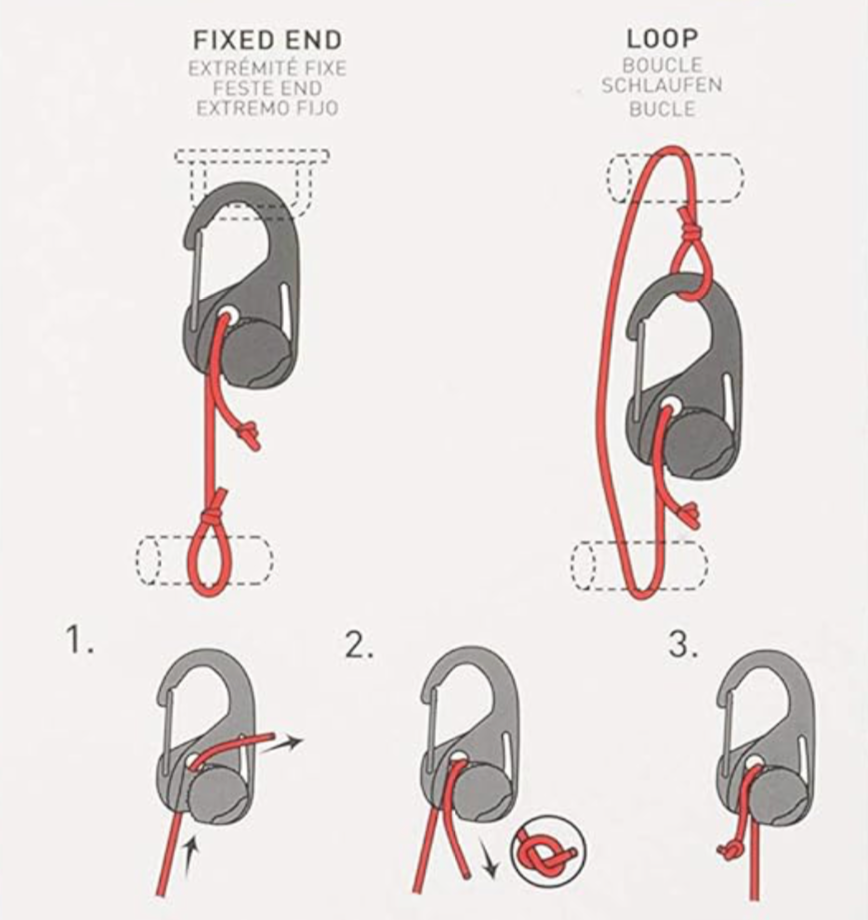 FIXED END
EXTRÉMITÉ FIXE
FESTE END
EXTREMO FIJO

LOOP
BOUCLE
SCHLAUFEN
BUCLE

1.

2.

3.