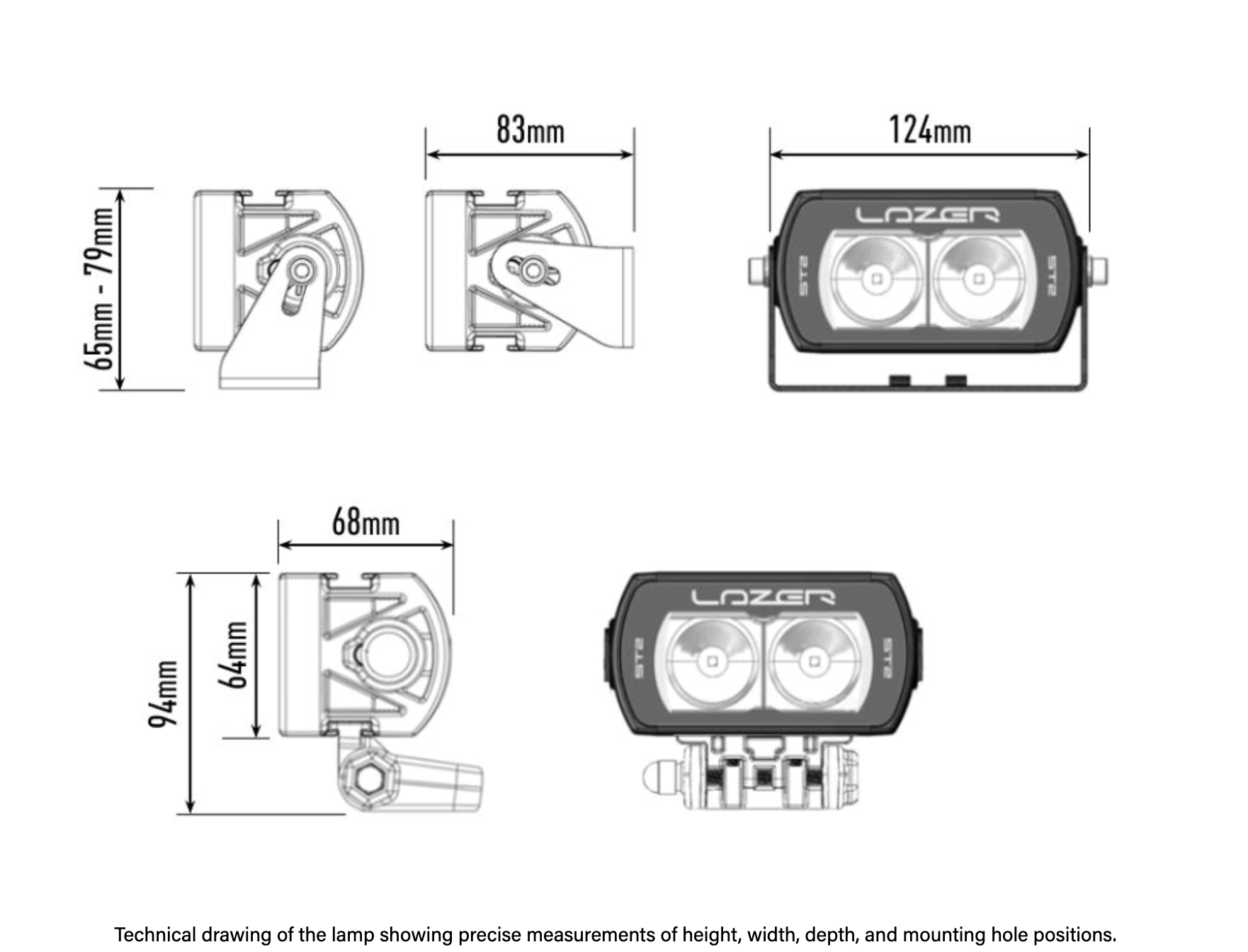 65mm - 79mm

83mm

124mm

LAZER

ST2

ST2

68mm

94mm

64mm

LAZER

ST2

ST2

Technical drawing of the lamp showing precise measurements of height, width, depth, and mounting hole positions.