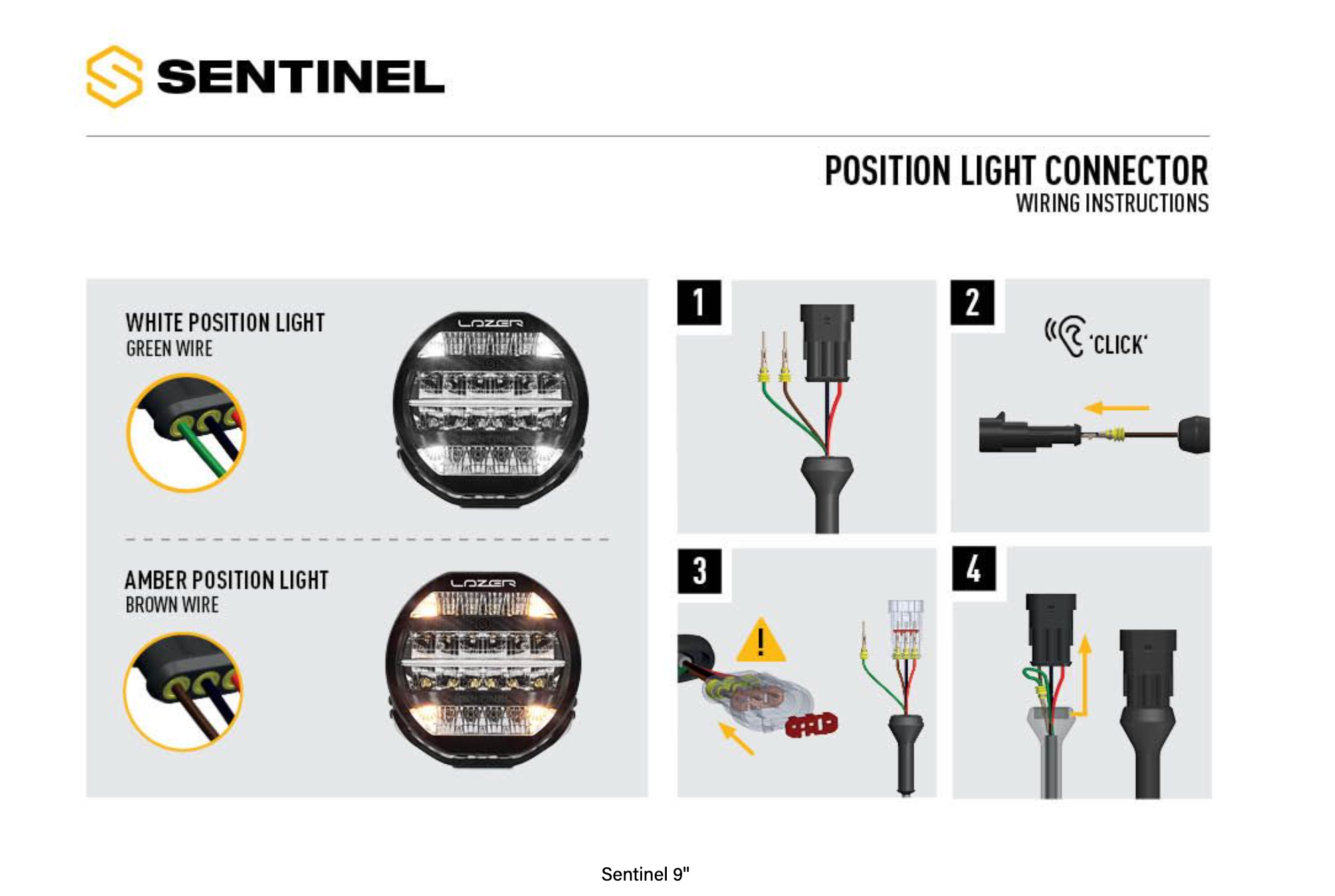 SENTINEL

POSITION LIGHT CONNECTOR
WIRING INSTRUCTIONS

WHITE POSITION LIGHT
GREEN WIRE

LAZER

AMBER POSITION LIGHT
BROWN WIRE

LAZER

1

2

'CLICK'

3

!

4

Sentinel 9"